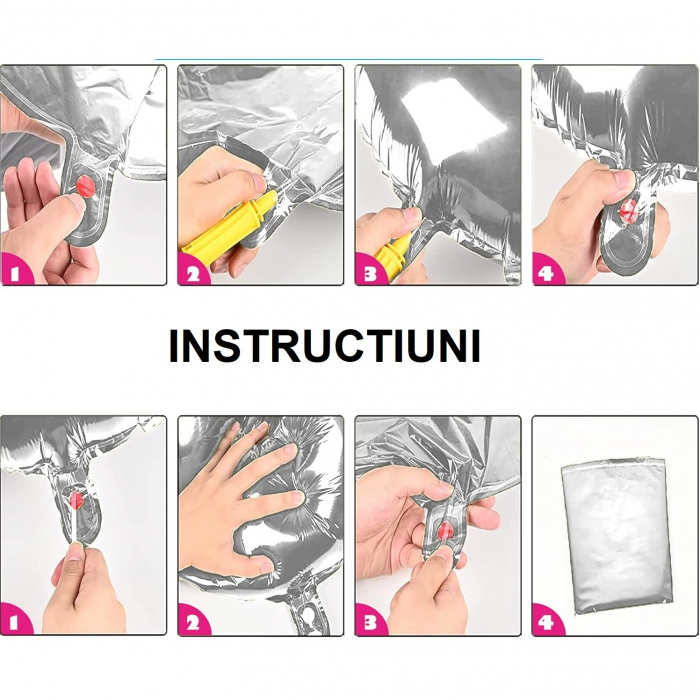 1

2

3

4

INSTRUCTIUNI

1

2

3

4