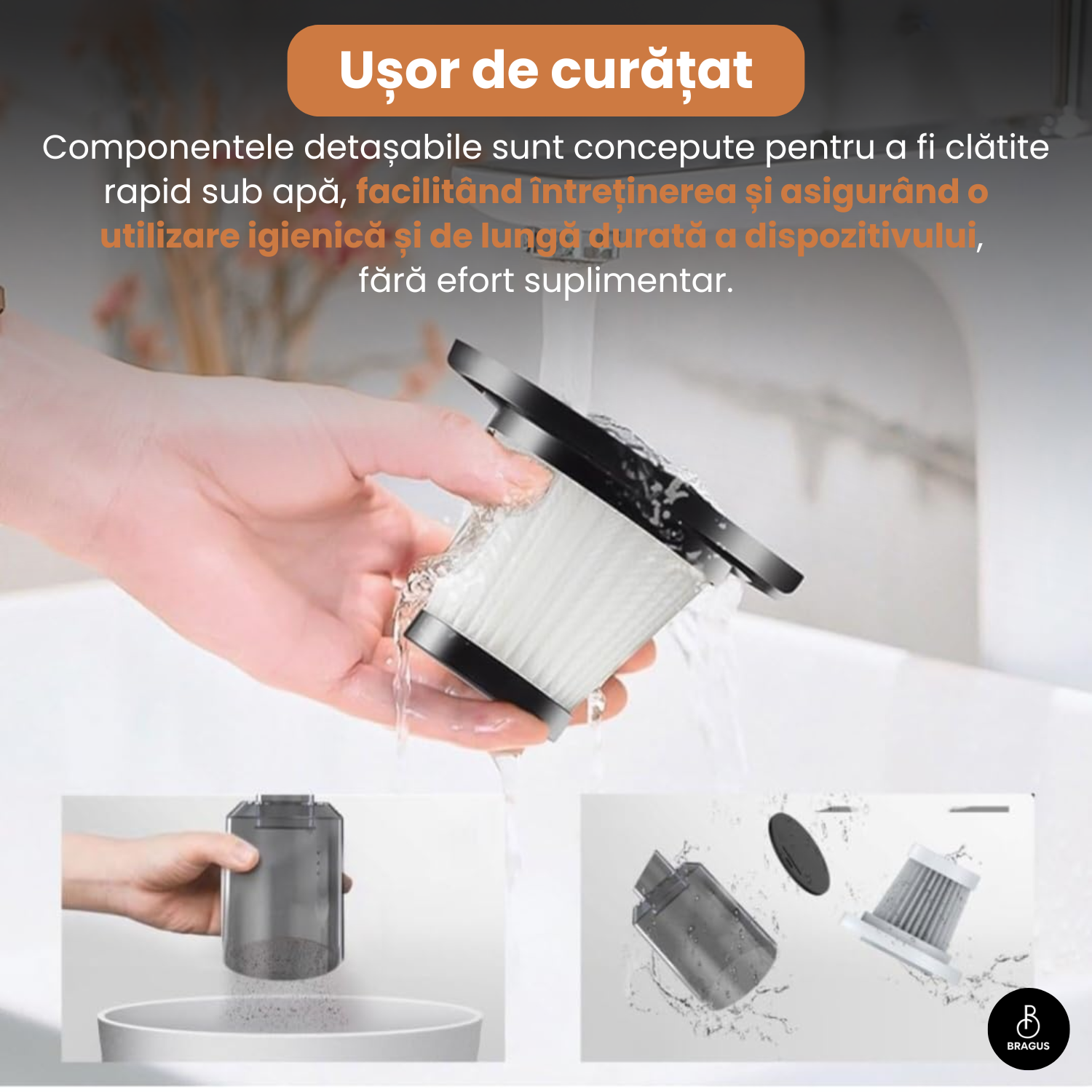 Ușor de curățat

Componentele detașabile sunt concepute pentru a fi clătite rapid sub apă, facilitând întreținerea și asigurând o utilizare igienică și de lungă durată a dispozitivului, fără efort suplimentar.

BRAGUS