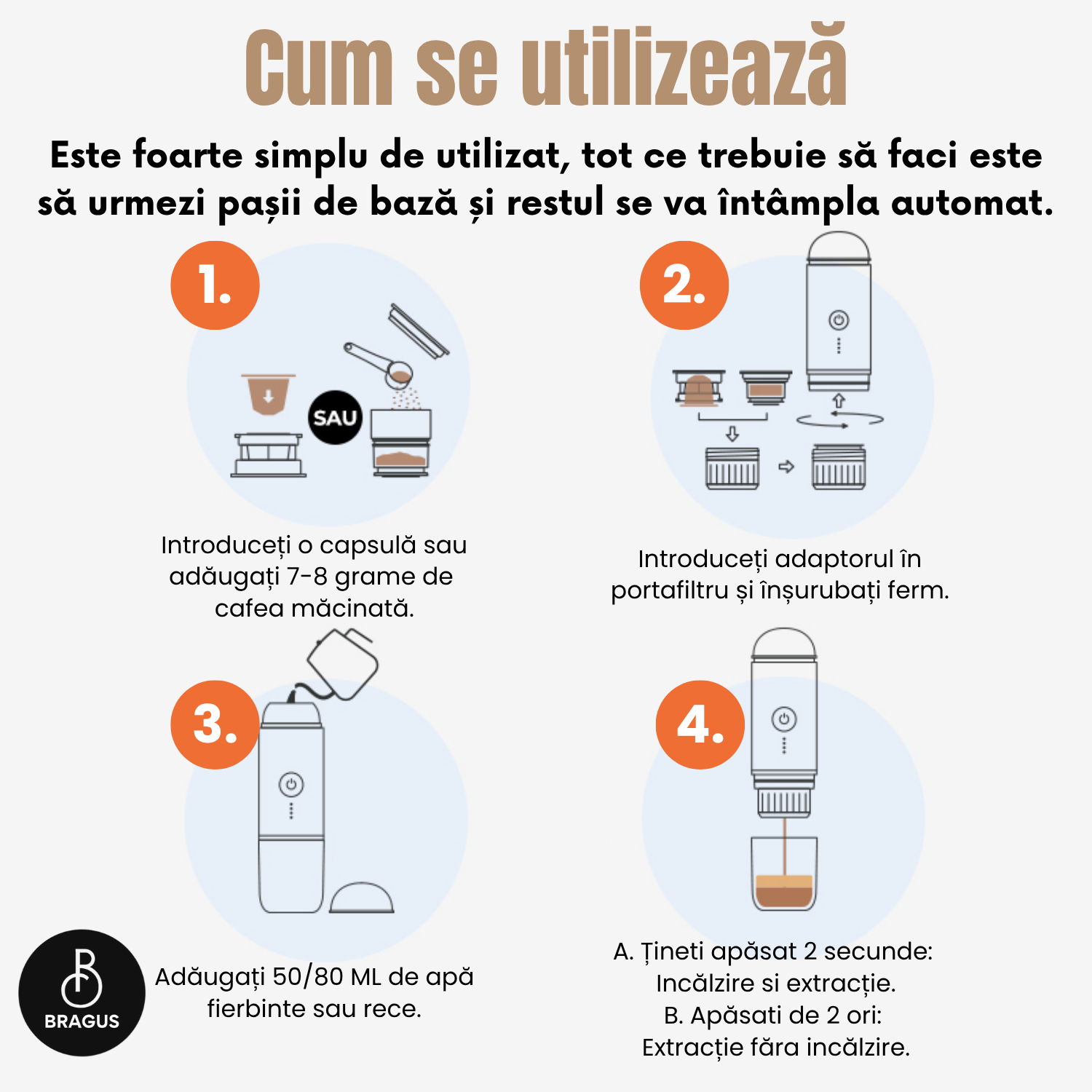 Cum se utilizează

Este foarte simplu de utilizat, tot ce trebuie să faci este să urmezi pașii de bază și restul se va întâmpla automat.

1.

SAU

Introduceți o capsulă sau adăugați 7-8 grame de cafea măcinată.

2.

Introduceți adaptorul în portafiltru și înșurubați ferm.

3.

Adăugați 50/80 ML de apă fierbinte sau rece.

4.

A. Țineti apăsat 2 secunde: Incălzire si extracție.
B. Apăsati de 2 ori: Extracție făra incălzire.

BRAGUS