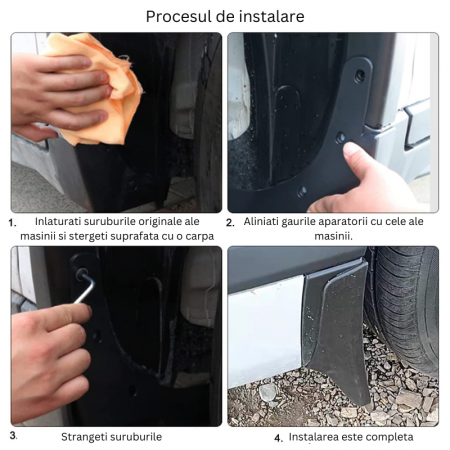 Procesul de instalare

1. Inlaturati suruburile originale ale masinii si stergeti suprafata cu o carpa

2. Aliniati gaurile aparatorii cu cele ale masinii.

3. Strangeti suruburile

4. Instalarea este completa