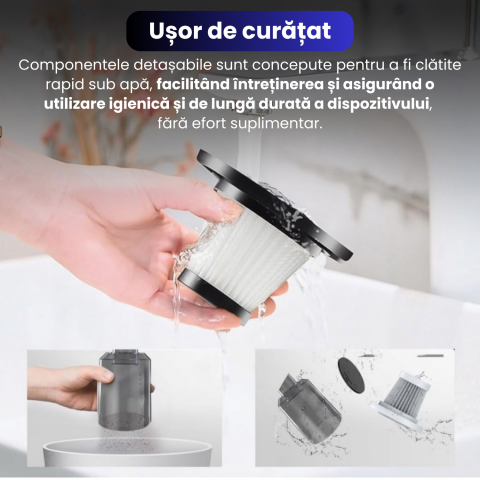 Ușor de curățat

Componentele detașabile sunt concepute pentru a fi clătite rapid sub apă, facilitând întreținerea și asigurând o utilizare igienică și de lungă durată a dispozitivului, fără efort suplimentar.