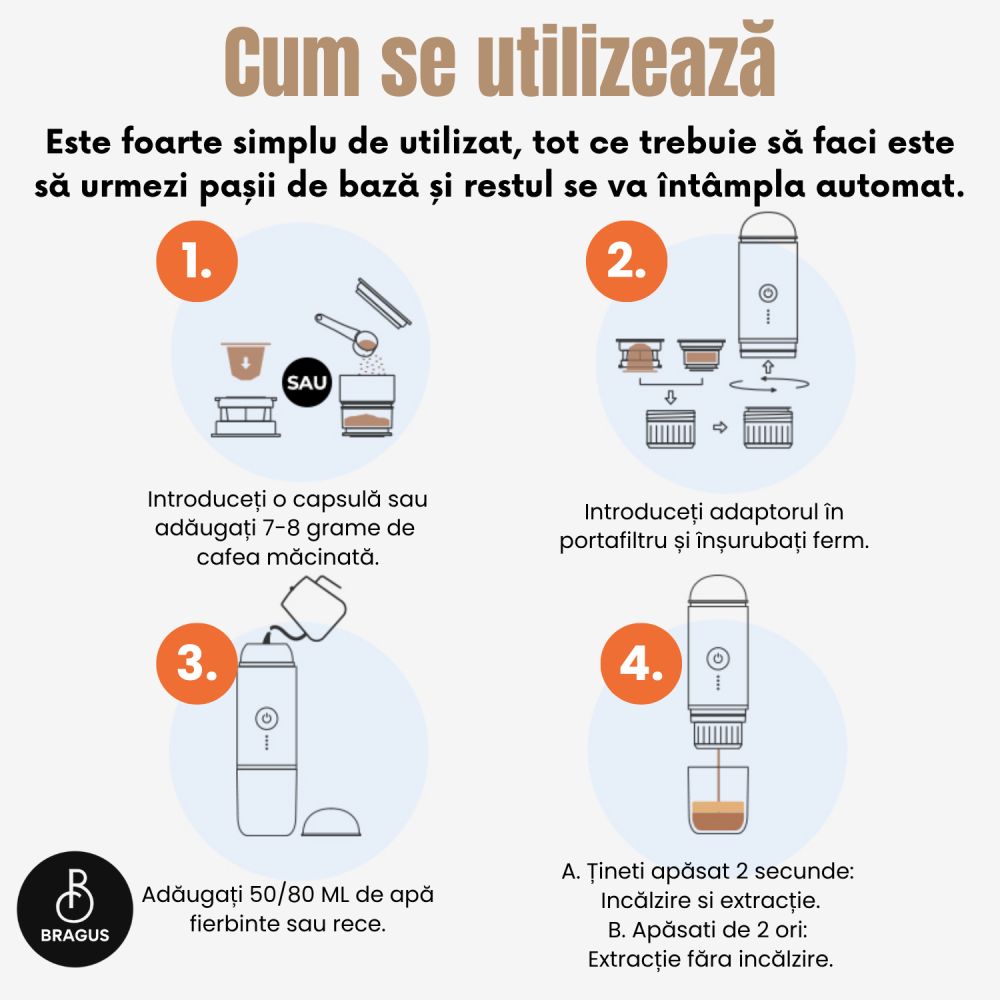 Cum se utilizează

Este foarte simplu de utilizat, tot ce trebuie să faci este să urmezi pașii de bază și restul se va întâmpla automat.

1.

SAU

Introduceți o capsulă sau adăugați 7-8 grame de cafea măcinată.

2.

Introduceți adaptorul în portafiltru și înșurubați ferm.

3.

Adăugați 50/80 ML de apă fierbinte sau rece.

4.

A. Țineti apăsat 2 secunde: Incălzire si extracție.
B. Apăsati de 2 ori: Extracție făra incălzire.

BRAGUS