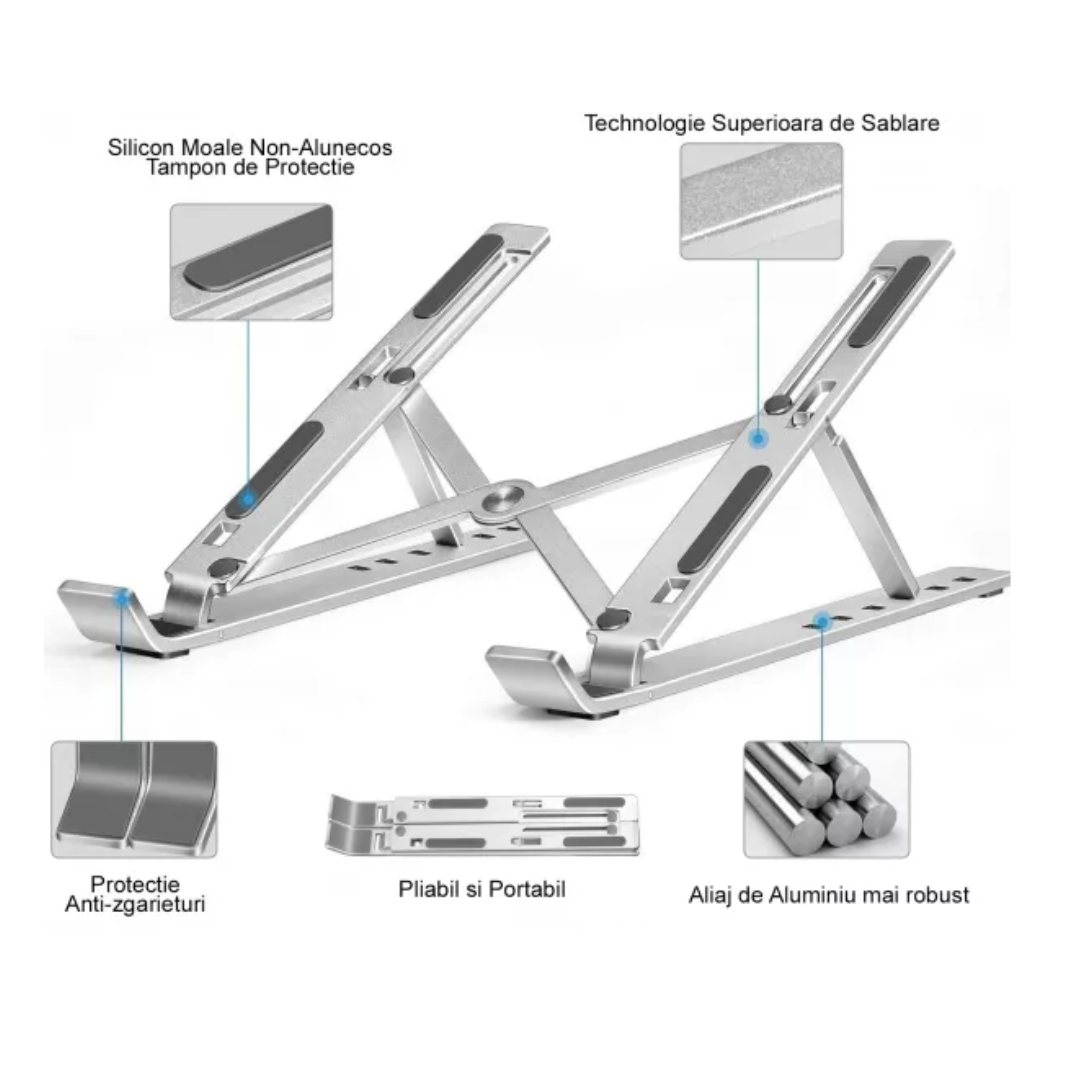 Silicon Moale Non-Alunecos
Tampon de Protectie

Technologie Superioara de Sablare

Protectie
Anti-zgarieturi

Pliabil si Portabil

Aliaj de Aluminiu mai robust