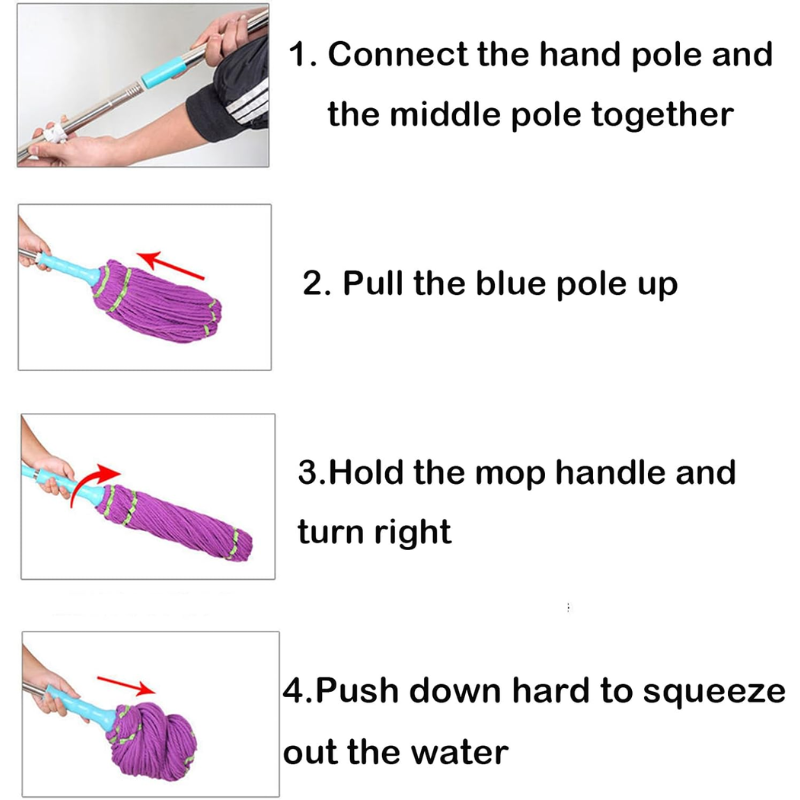 1. Connect the hand pole and the middle pole together

2. Pull the blue pole up

3.Hold the mop handle and turn right

4.Push down hard to squeeze out the water