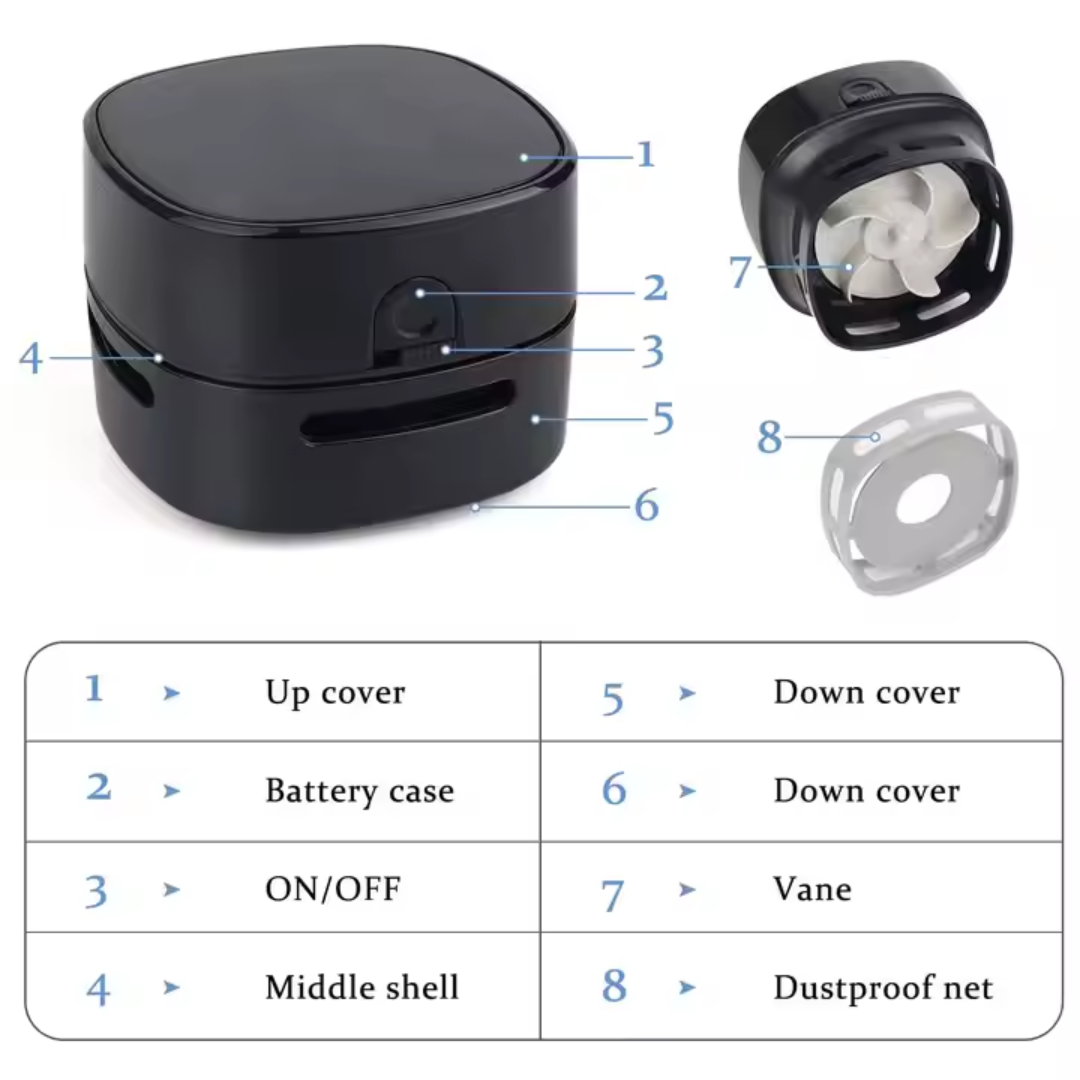 1
2
3
4
5
6
7
8

| 1 | ➤ | Up cover | 5 | ➤ | Down cover |
|---|---|---|---|---|---|
| 2 | ➤ | Battery case | 6 | ➤ | Down cover |
| 3 | ➤ | ON/OFF | 7 | ➤ | Vane |
| 4 | ➤ | Middle shell | 8 | ➤ | Dustproof net |