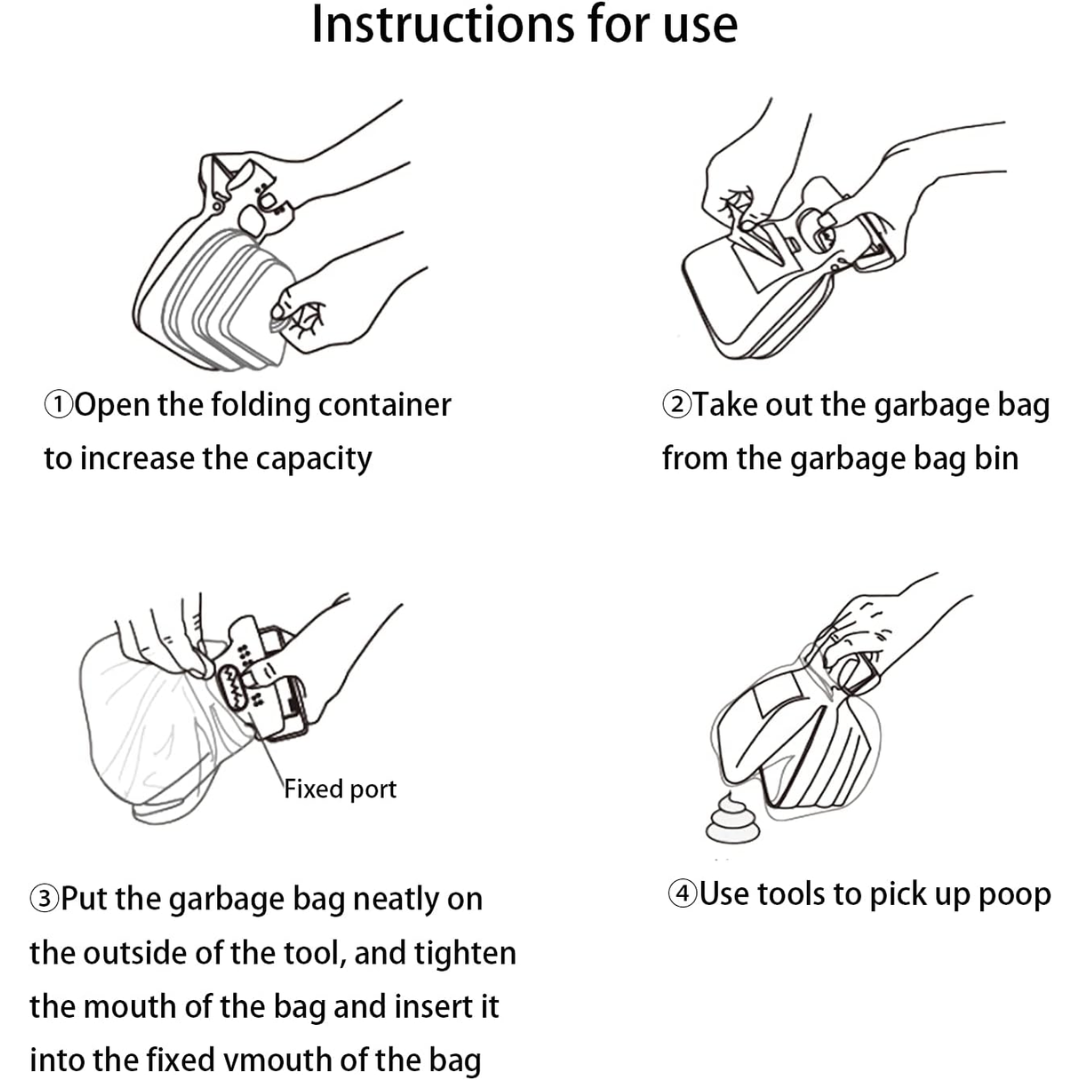 Instructions for use

①Open the folding container to increase the capacity

②Take out the garbage bag from the garbage bag bin

Fixed port

③Put the garbage bag neatly on the outside of the tool, and tighten the mouth of the bag and insert it into the fixed vmouth of the bag

④Use tools to pick up poop