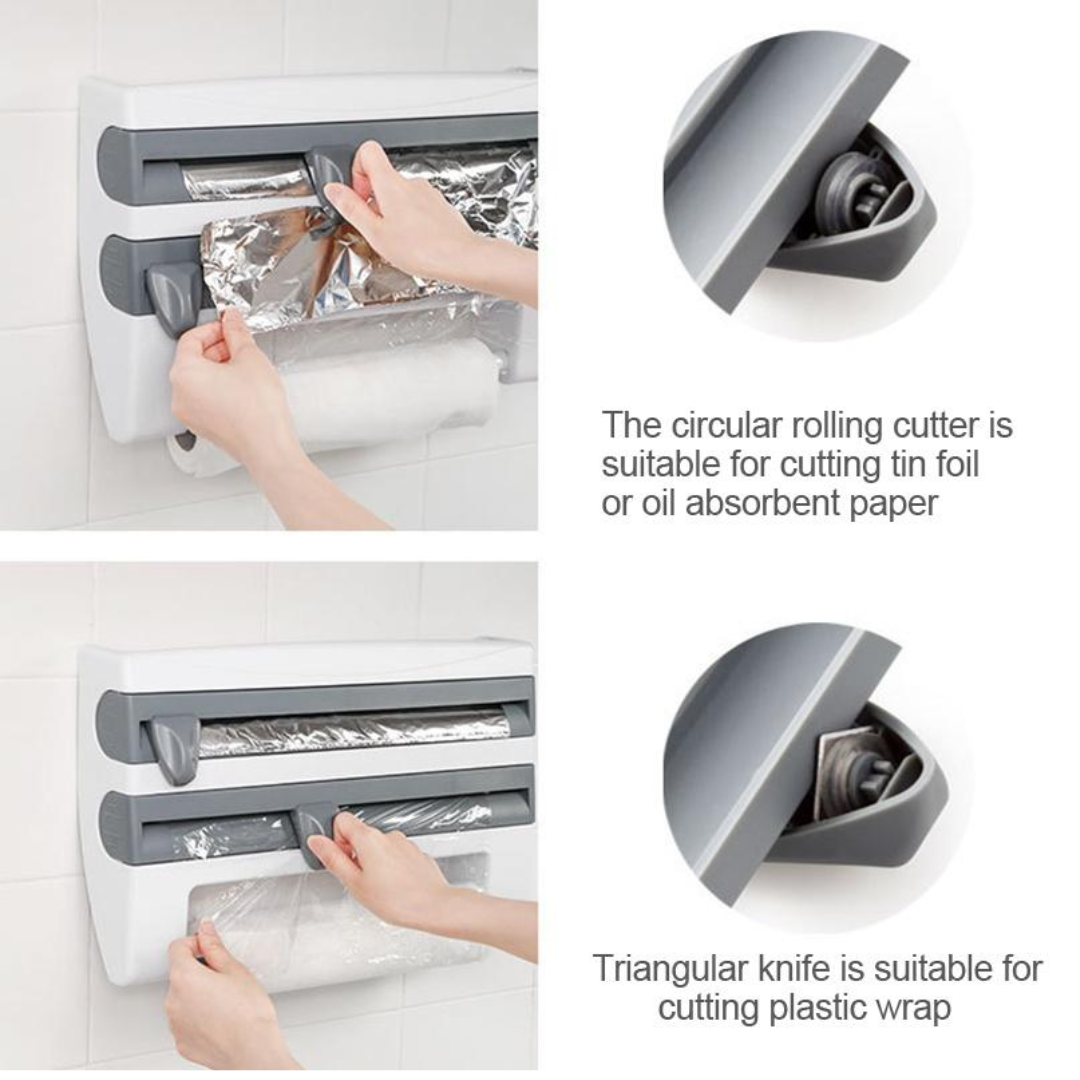 The circular rolling cutter is suitable for cutting tin foil or oil absorbent paper

Triangular knife is suitable for cutting plastic wrap