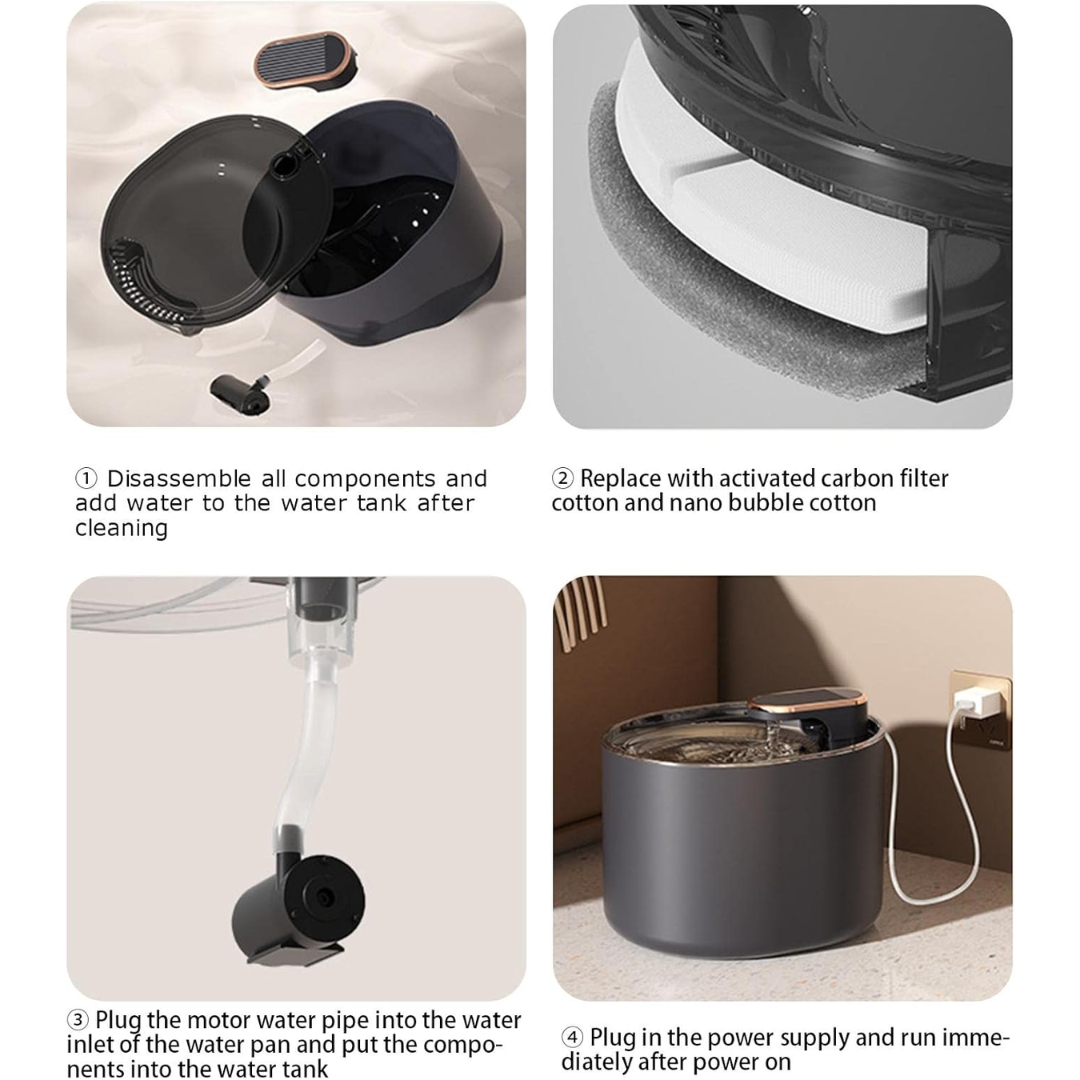 ① Disassemble all components and add water to the water tank after cleaning

② Replace with activated carbon filter cotton and nano bubble cotton

③ Plug the motor water pipe into the water inlet of the water pan and put the components into the water tank

④ Plug in the power supply and run immediately after power on