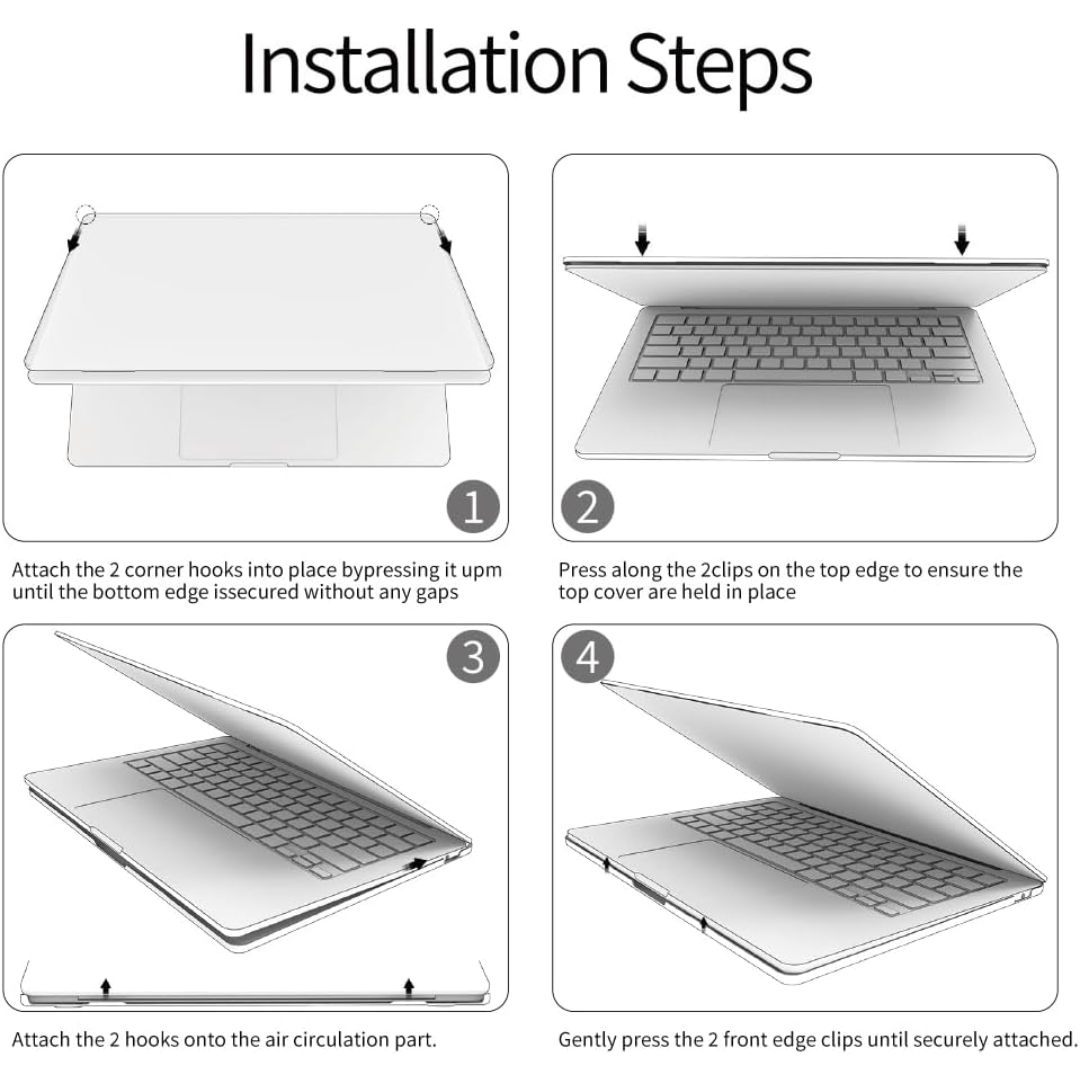 Installation Steps

1

Attach the 2 corner hooks into place bypressing it upm until the bottom edge issecured without any gaps

2

Press along the 2clips on the top edge to ensure the top cover are held in place

3

Attach the 2 hooks onto the air circulation part.

4

Gently press the 2 front edge clips until securely attached.