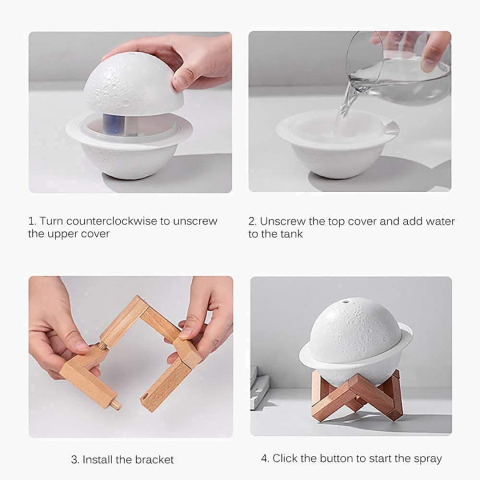 1. Turn counterclockwise to unscrew the upper cover

2. Unscrew the top cover and add water to the tank

3. Install the bracket

4. Click the button to start the spray