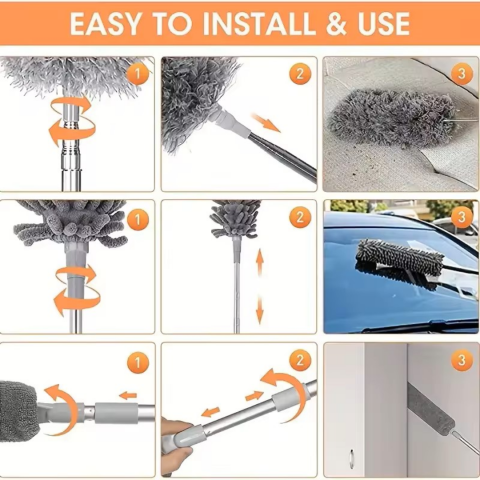 EASY TO INSTALL & USE

1

2

3

1

2

3

1

2

3