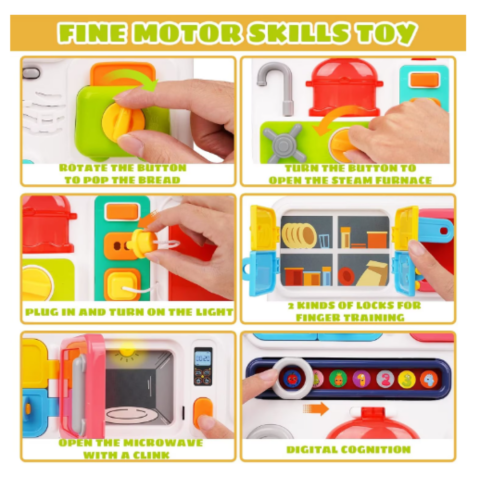 FINE MOTOR SKILLS TOY

ROTATE THE BUTTON TO POP THE BREAD

TURN THE BUTTON TO OPEN THE STEAM FURNACE

PLUG IN AND TURN ON THE LIGHT

2 KINDS OF LOCKS FOR FINGER TRAINING

OPEN THE MICROWAVE WITH A CLINK

DIGITAL COGNITION