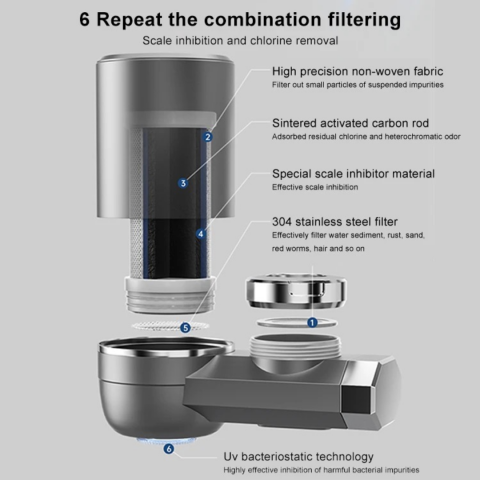 6 Repeat the combination filtering
Scale inhibition and chlorine removal

High precision non-woven fabric
Filter out small particles of suspended impurities

Sintered activated carbon rod
Adsorbed residual chlorine and heterochromatic odor

Special scale inhibitor material
Effective scale inhibition

304 stainless steel filter
Effectively filter water sediment, rust, sand, red worms, hair and so on

2

3

4

5

1

6

Uv bacteriostatic technology
Highly effective inhibition of harmful bacterial impurities