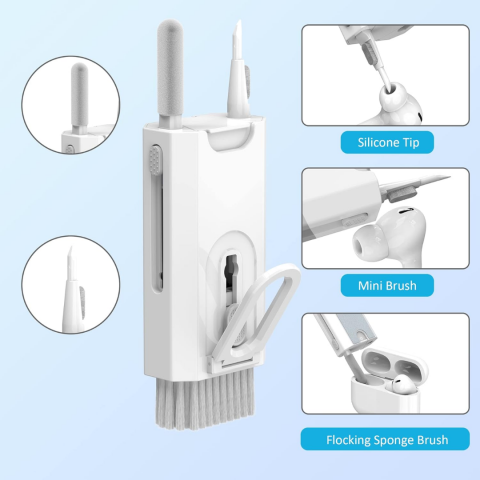 Silicone Tip

Mini Brush

Flocking Sponge Brush