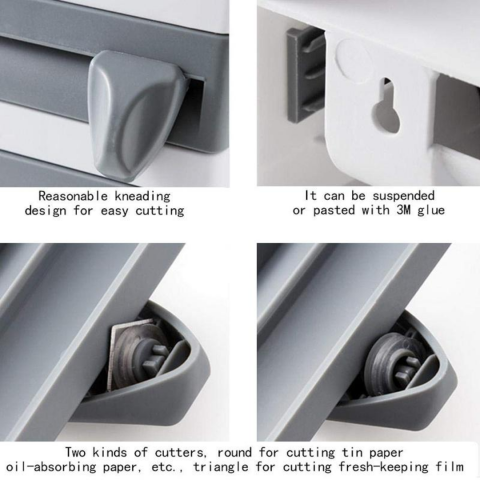 Reasonable kneading design for easy cutting

It can be suspended or pasted with 3M glue

Two kinds of cutters, round for cutting tin paper oil-absorbing paper, etc., triangle for cutting fresh-keeping film