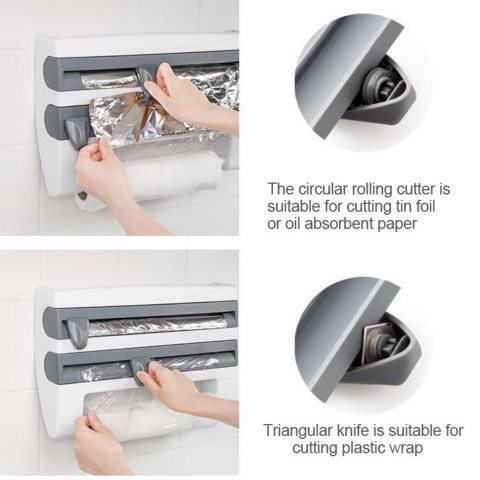 The circular rolling cutter is suitable for cutting tin foil or oil absorbent paper

Triangular knife is suitable for cutting plastic wrap