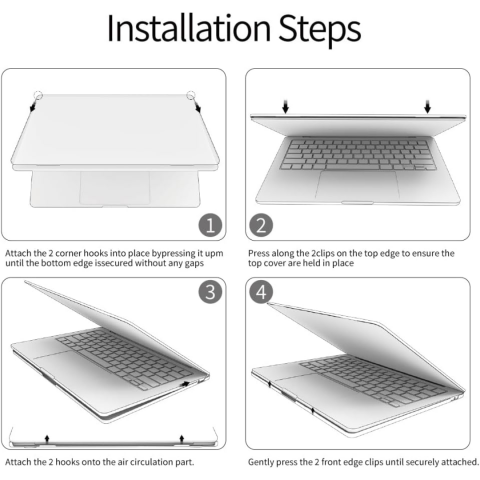 Installation Steps

1

Attach the 2 corner hooks into place bypressing it upm until the bottom edge issecured without any gaps

2

Press along the 2clips on the top edge to ensure the top cover are held in place

3

Attach the 2 hooks onto the air circulation part.

4

Gently press the 2 front edge clips until securely attached.