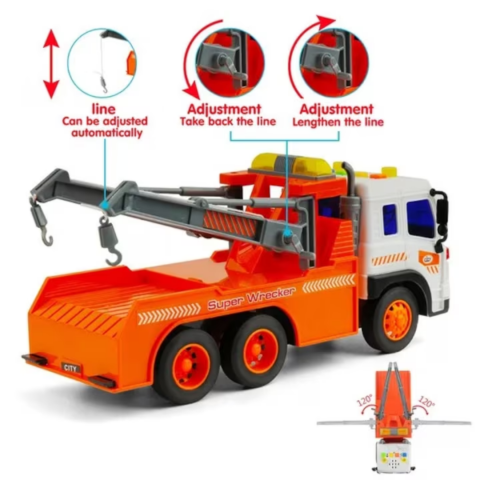 line
Can be adjusted automatically

Adjustment
Take back the line

Adjustment
Lengthen the line

Super Wrecker

CITY

120°

120°