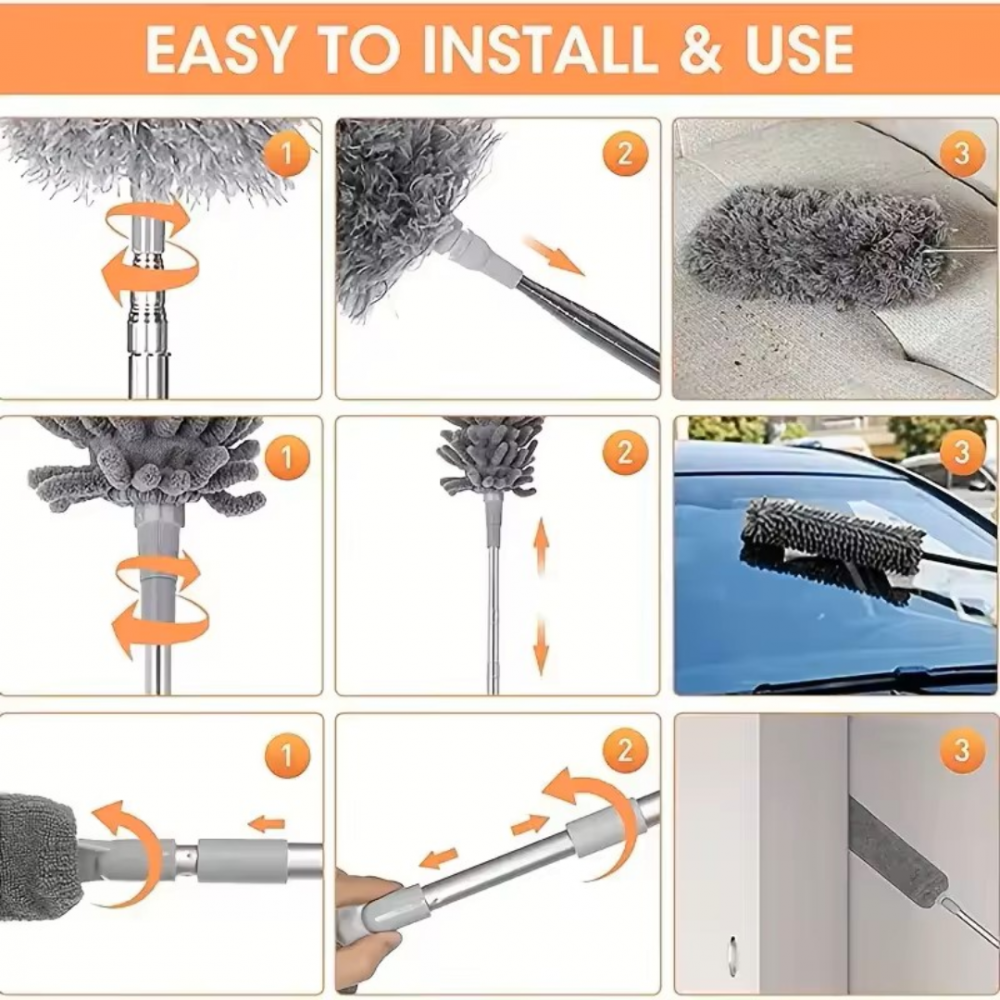 EASY TO INSTALL & USE

1

2

3

1

2

3

1

2

3