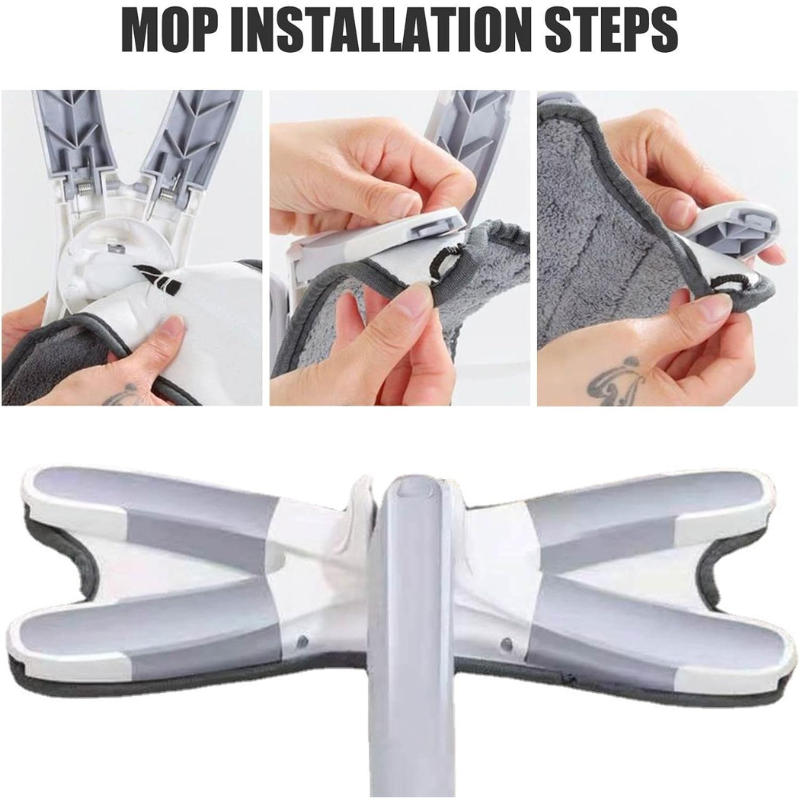 MOP INSTALLATION STEPS