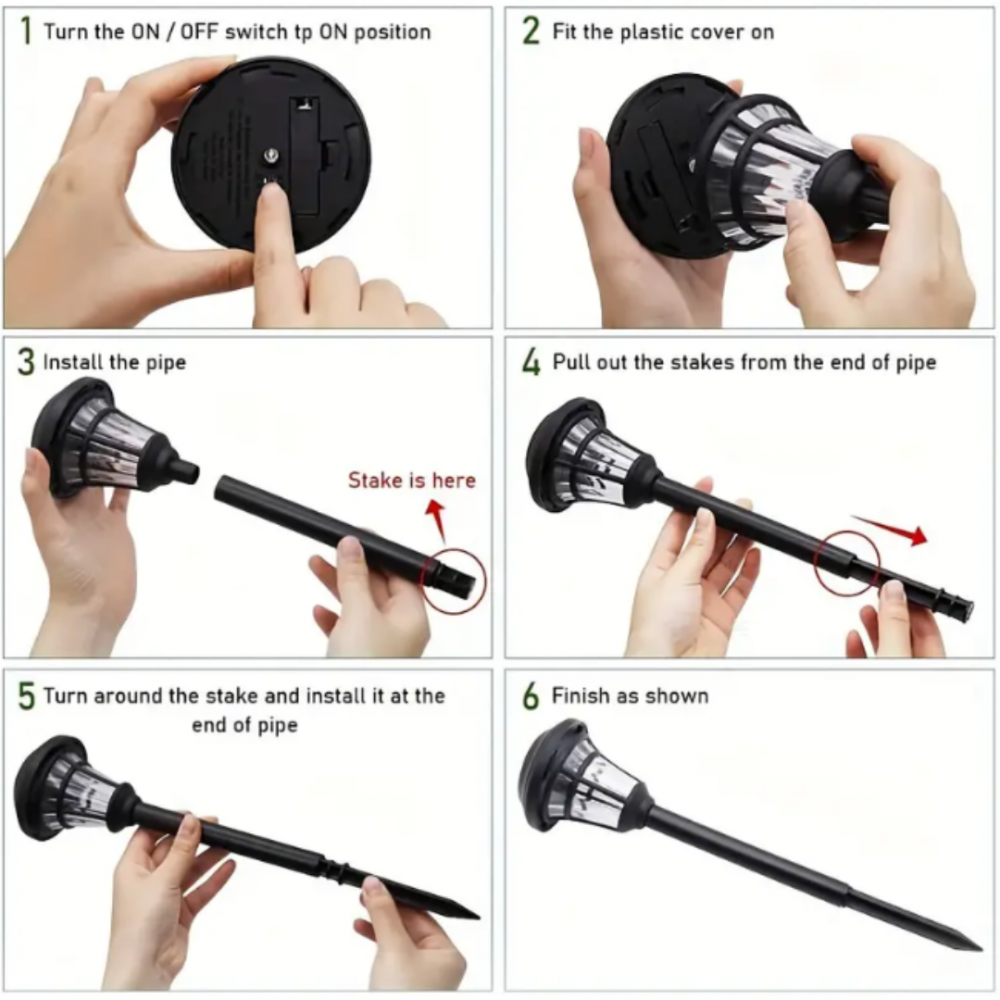 1 Turn the ON / OFF switch tp ON position

2 Fit the plastic cover on

3 Install the pipe

Stake is here

4 Pull out the stakes from the end of pipe

5 Turn around the stake and install it at the end of pipe

6 Finish as shown