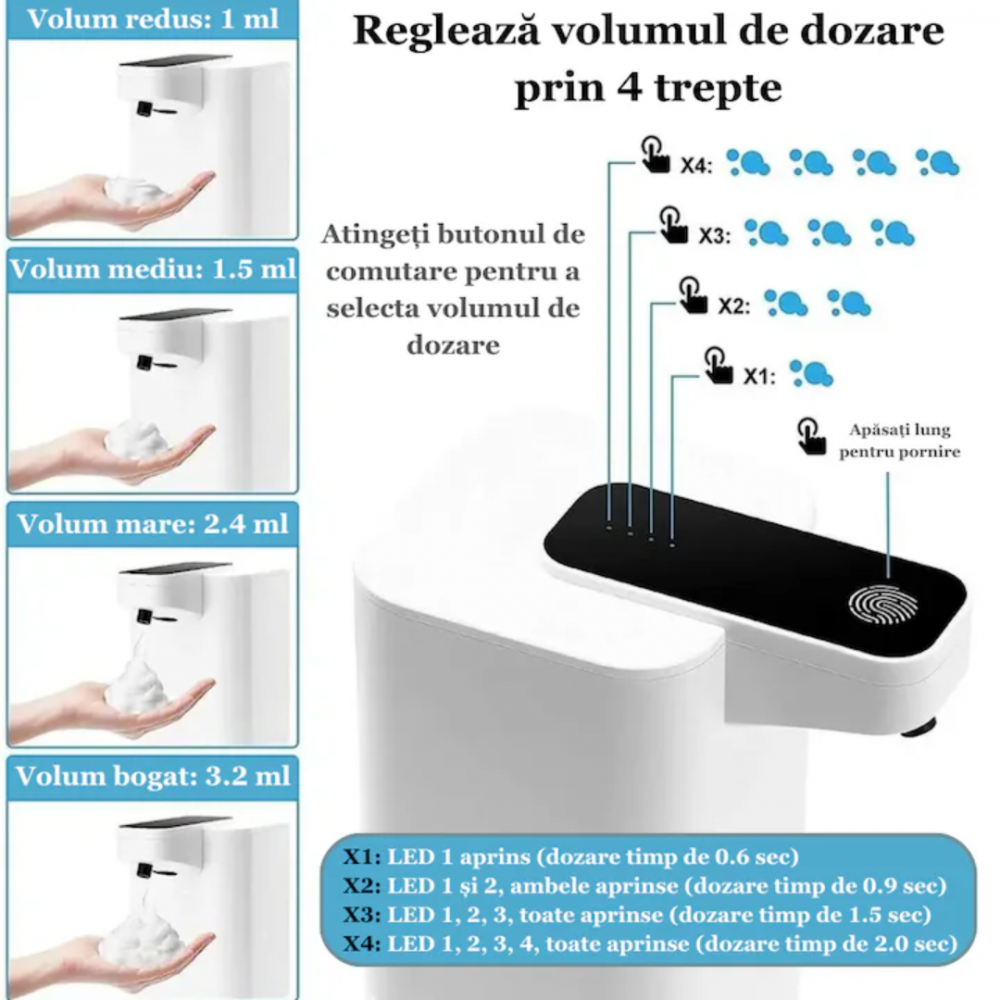 Volum redus: 1 ml

Volum mediu: 1.5 ml

Volum mare: 2.4 ml

Volum bogat: 3.2 ml

Reglează volumul de dozare prin 4 trepte

Atingeți butonul de comutare pentru a selecta volumul de dozare

X4:

X3:

X2:

X1:

Apăsați lung pentru pornire

X1: LED 1 aprins (dozare timp de 0.6 sec)
X2: LED 1 și 2, ambele aprinse (dozare timp de 0.9 sec)
X3: LED 1, 2, 3, toate aprinse (dozare timp de 1.5 sec)
X4: LED 1, 2, 3, 4, toate aprinse (dozare timp de 2.0 sec)