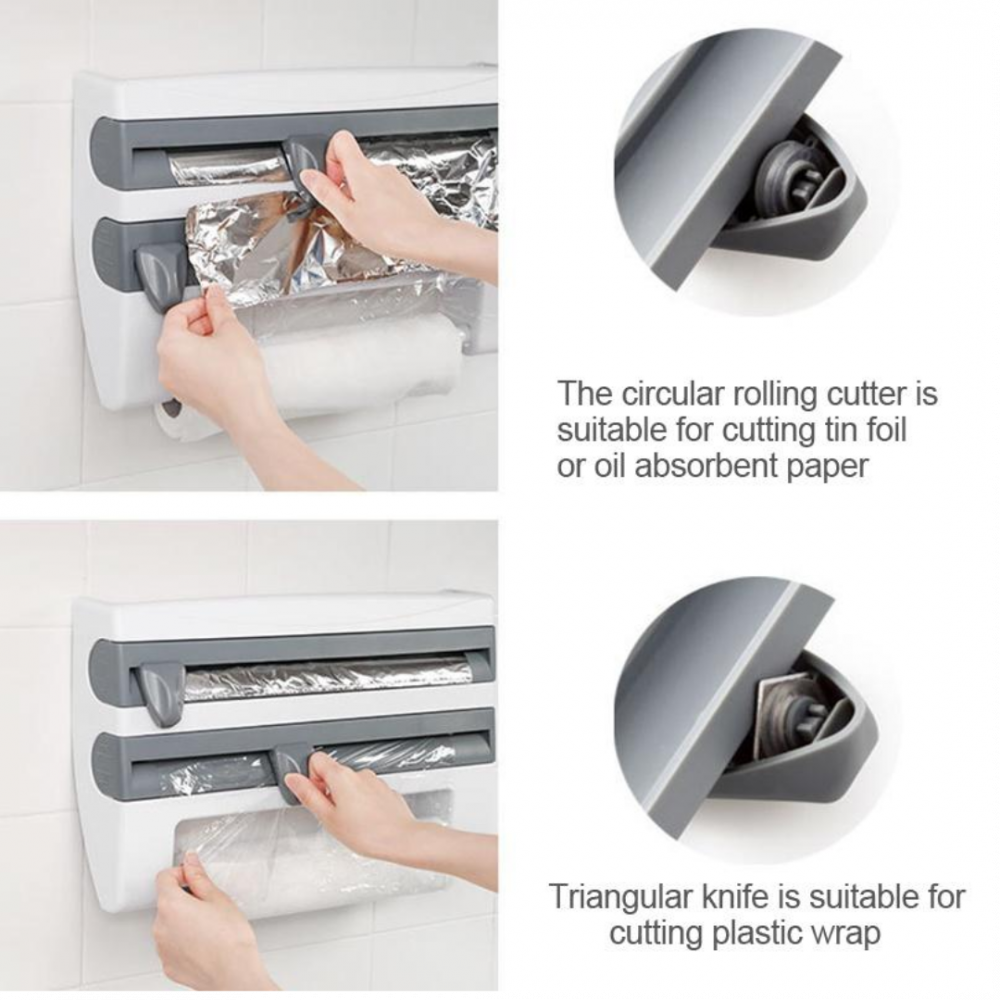 The circular rolling cutter is suitable for cutting tin foil or oil absorbent paper

Triangular knife is suitable for cutting plastic wrap