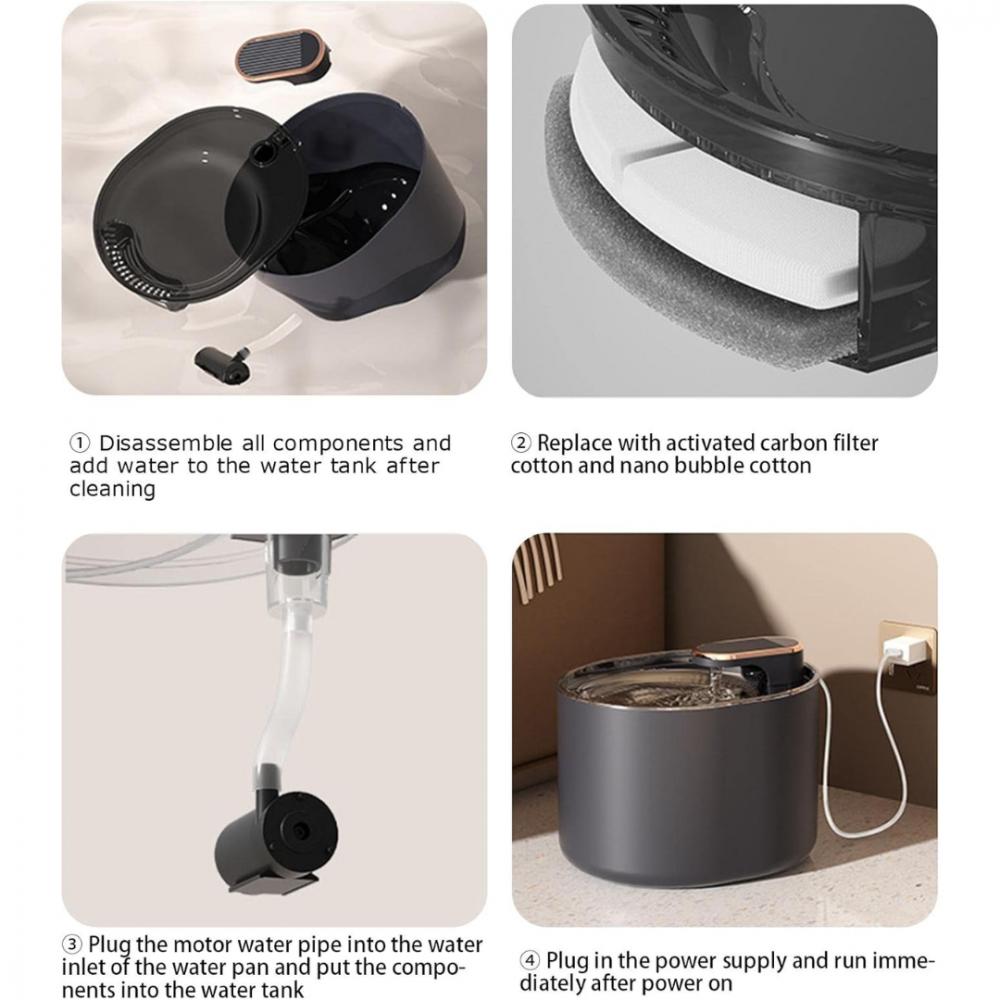 ① Disassemble all components and add water to the water tank after cleaning

② Replace with activated carbon filter cotton and nano bubble cotton

③ Plug the motor water pipe into the water inlet of the water pan and put the components into the water tank

④ Plug in the power supply and run immediately after power on