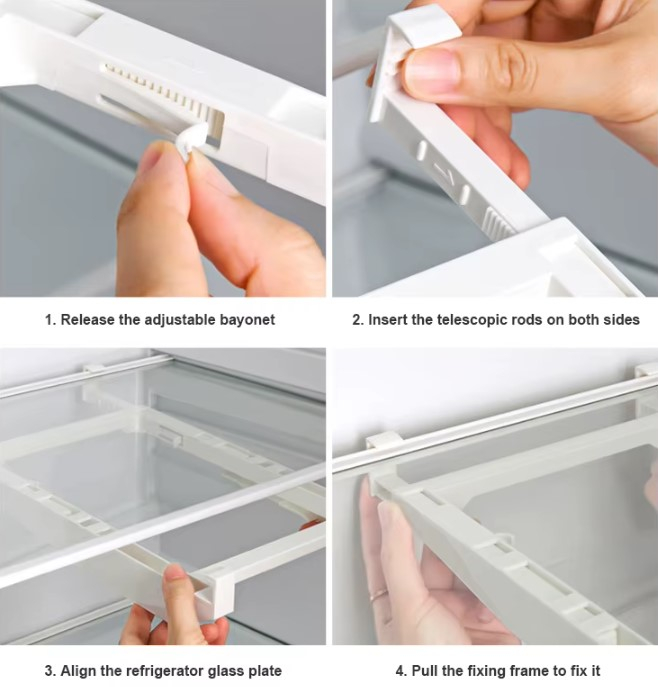 1. Release the adjustable bayonet

2. Insert the telescopic rods on both sides

3. Align the refrigerator glass plate

4. Pull the fixing frame to fix it