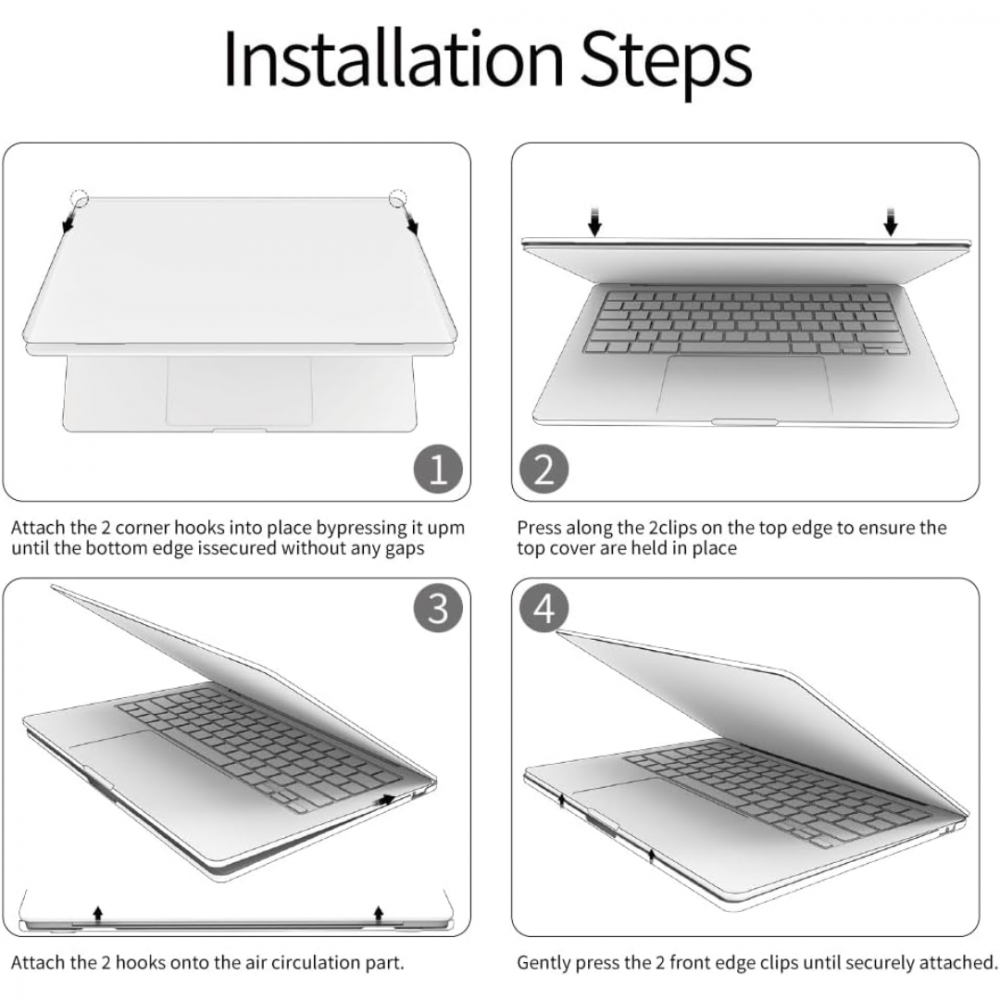 Installation Steps

1

Attach the 2 corner hooks into place bypressing it upm until the bottom edge issecured without any gaps

2

Press along the 2clips on the top edge to ensure the top cover are held in place

3

Attach the 2 hooks onto the air circulation part.

4

Gently press the 2 front edge clips until securely attached.