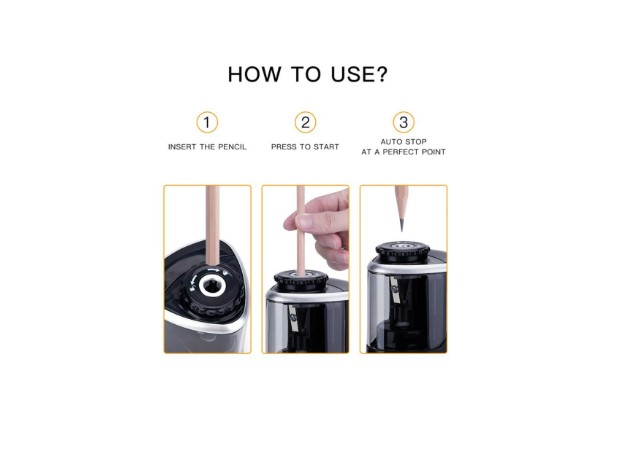 HOW TO USE?

1
INSERT THE PENCIL

2
PRESS TO START

3
AUTO STOP
AT A PERFECT POINT