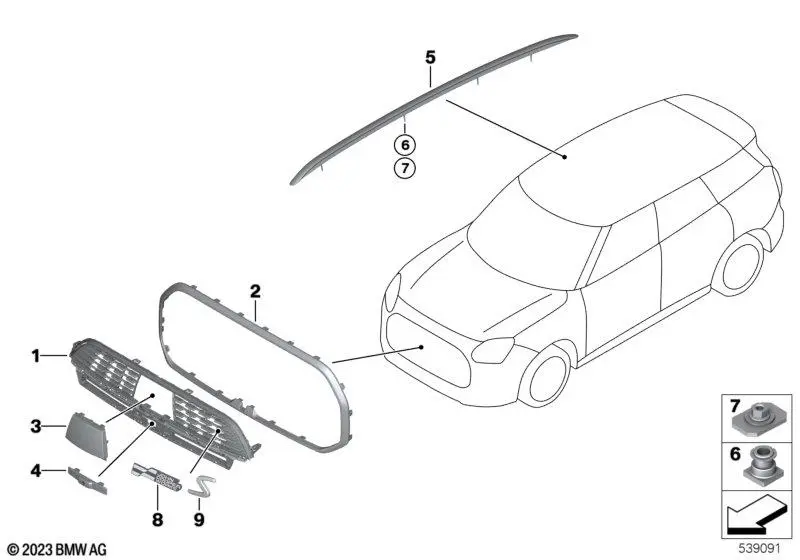 5

6

7

2

1

3

4

8

9

7

6

© 2023 BMW AG

539091