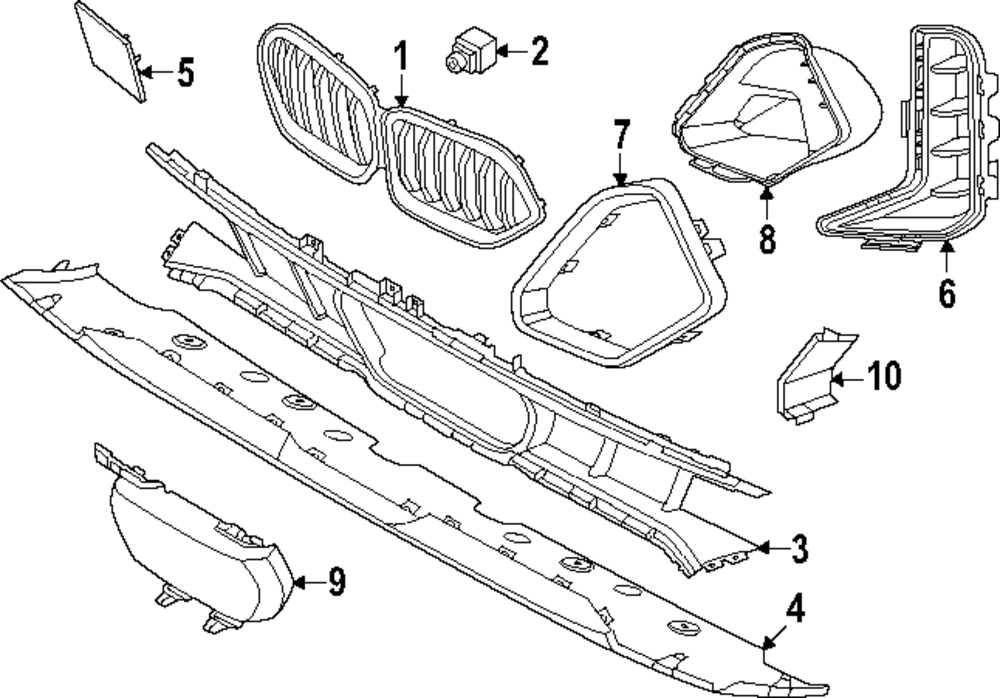 5
1
2
7
8
6
10
3
9
4