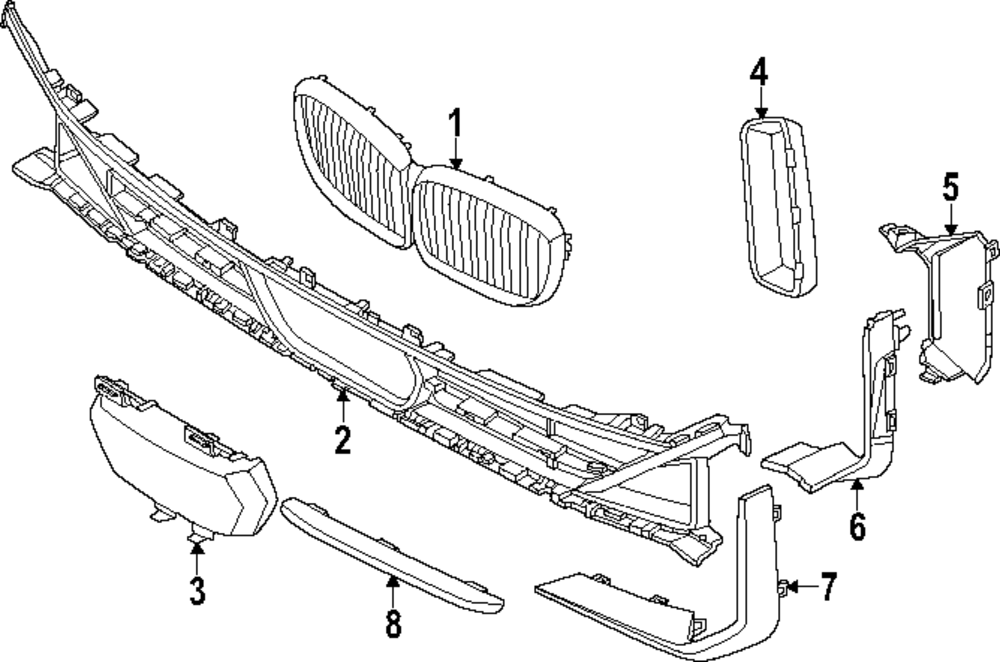 1
4
5
2
6
3
8
7