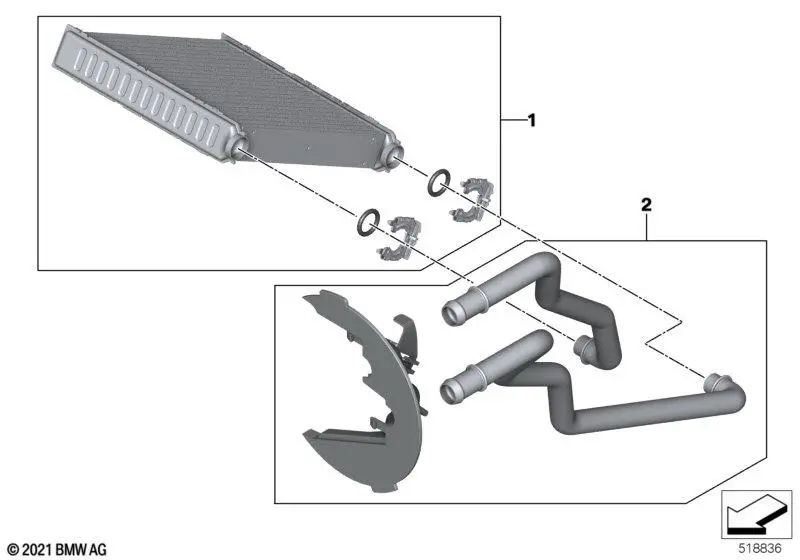 1

2

© 2021 BMW AG

518836