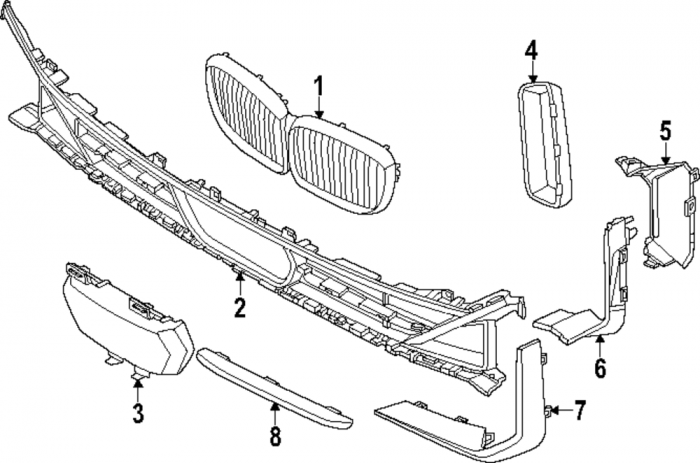 1
4
5
2
6
3
8
7