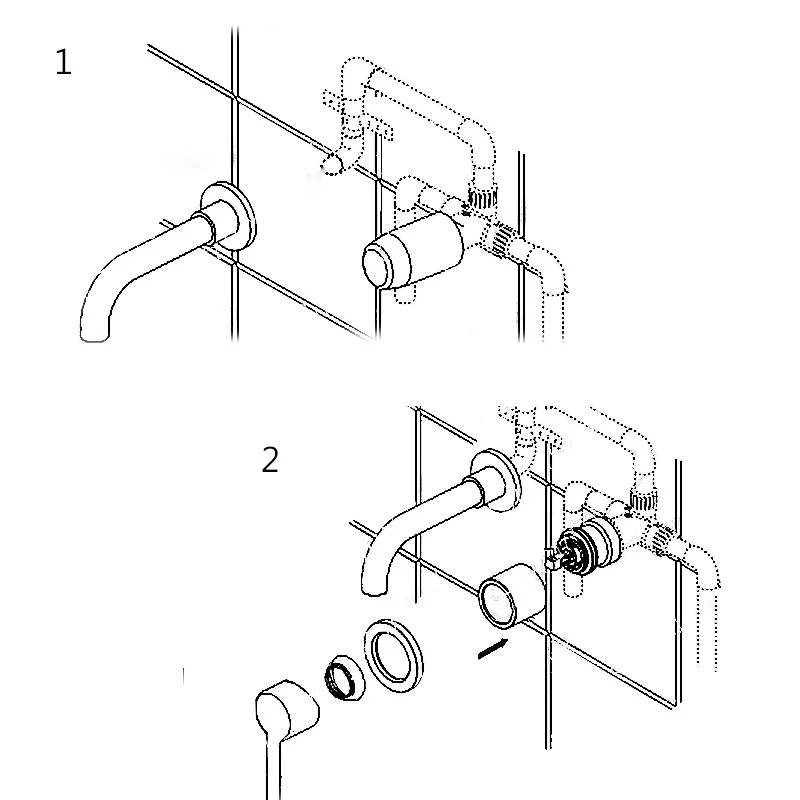 1

2