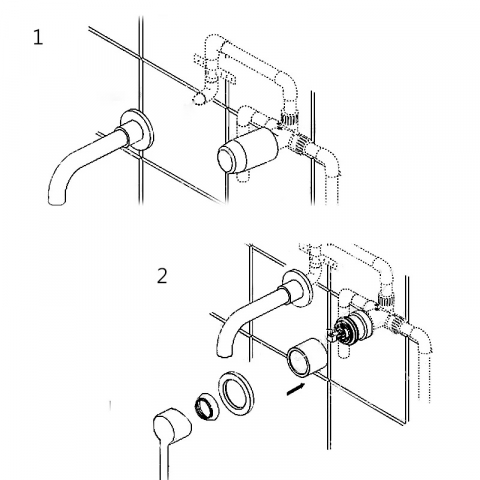 1

2