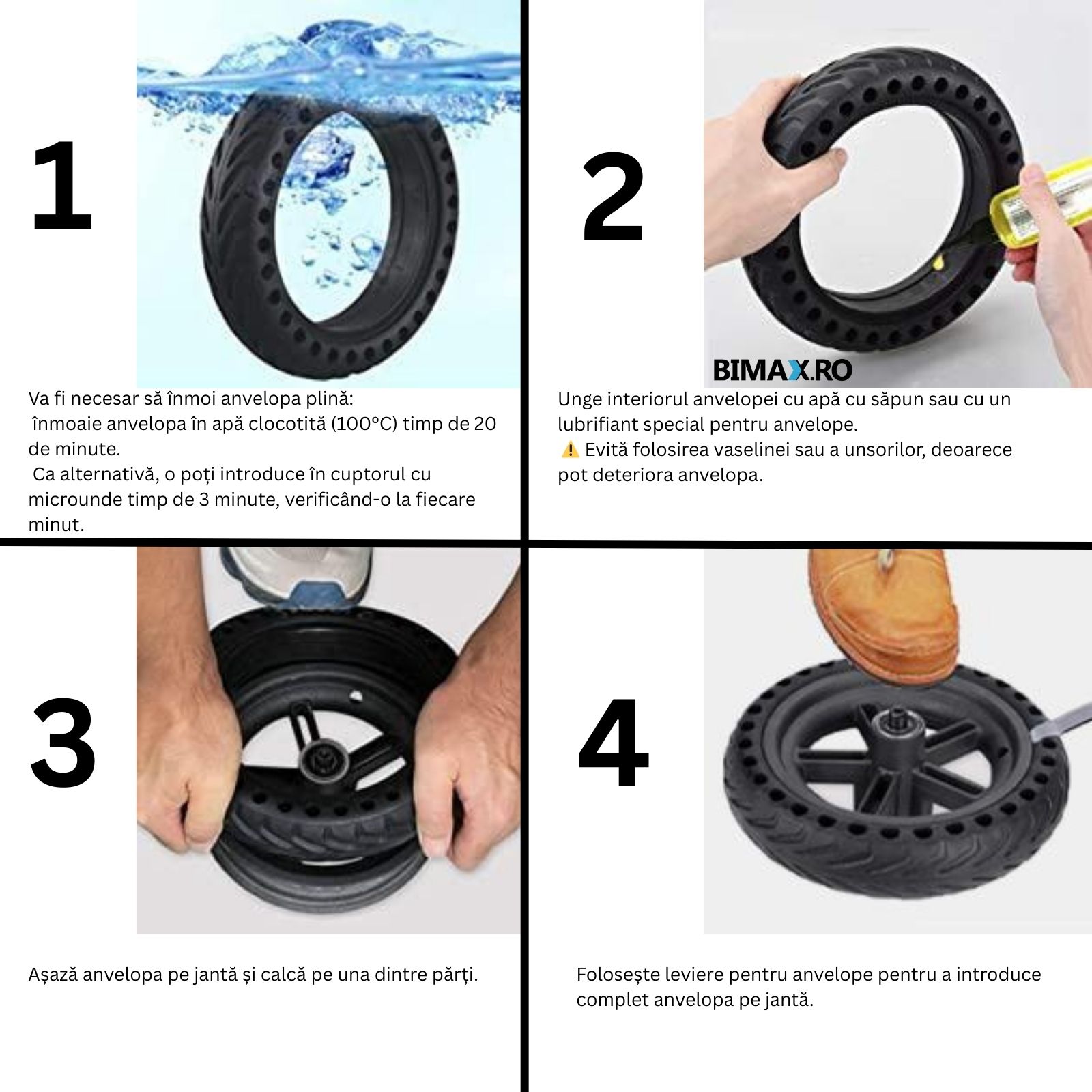 1

Va fi necesar să înmoi anvelopa plină:
înmoaie anvelopa în apă clocotită (100°C) timp de 20 de minute.
Ca alternativă, o poți introduce în cuptorul cu microunde timp de 3 minute, verificând-o la fiecare minut.

2

BIMAX.RO

Unge interiorul anvelopei cu apă cu săpun sau cu un lubrifiant special pentru anvelope.
⚠️ Evită folosirea vaselinei sau a unsorilor, deoarece pot deteriora anvelopa.

3

Așază anvelopa pe jantă și calcă pe una dintre părți.

4

Folosește leviere pentru anvelope pentru a introduce complet anvelopa pe jantă.