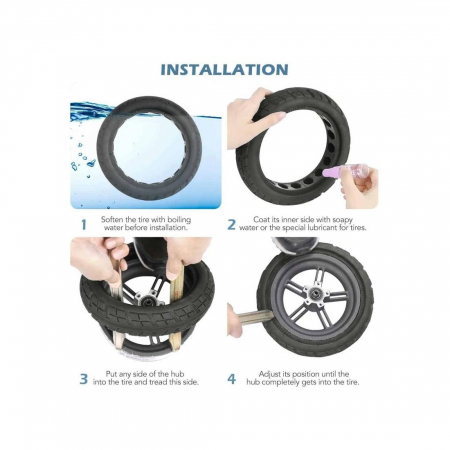 INSTALLATION

1 Soften the tire with boiling water before installation.

2 Coat its inner side with soapy water or the special lubricant for tires.

3 Put any side of the hub into the tire and tread this side.

4 Adjust its position until the hub completely gets into the tire.