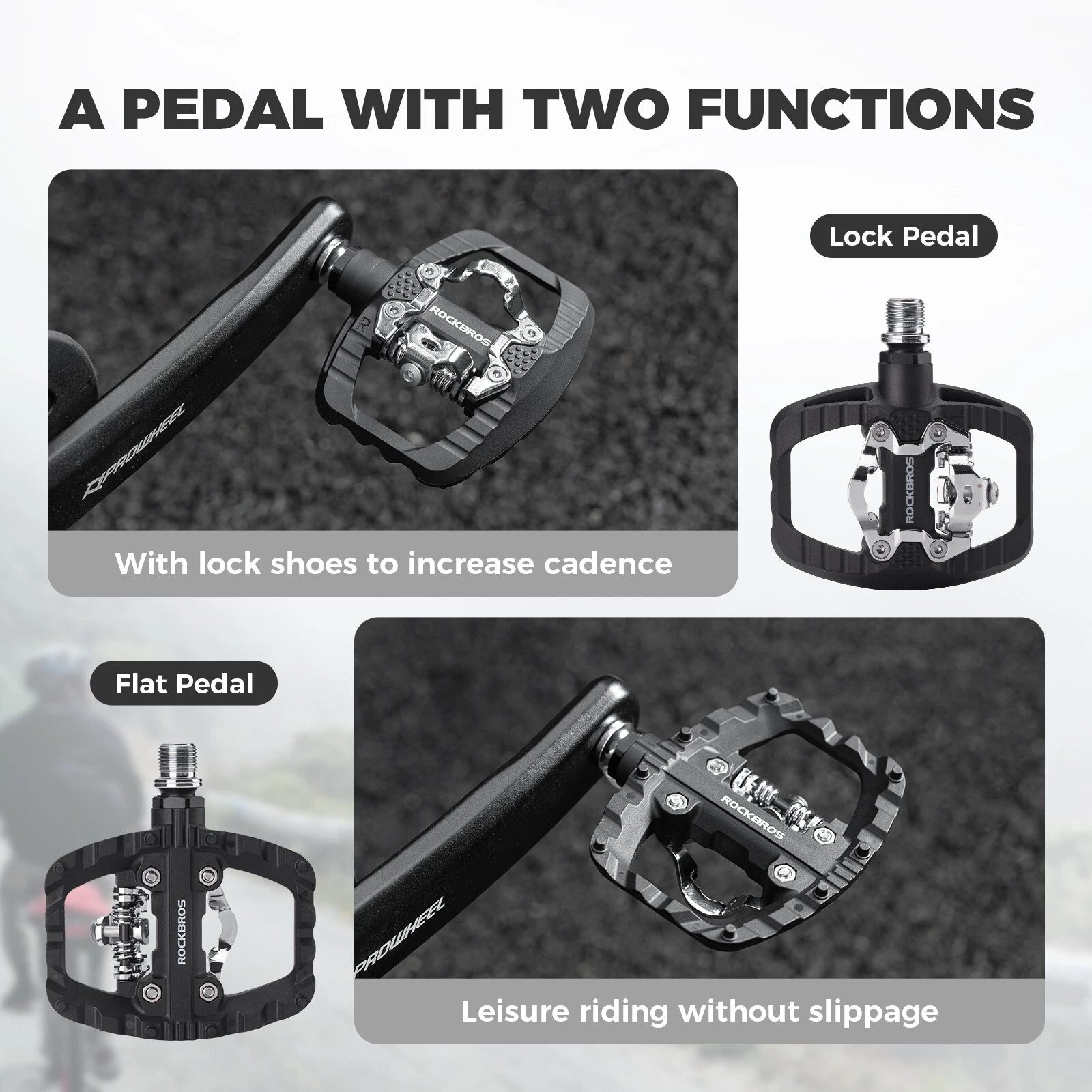 A PEDAL WITH TWO FUNCTIONS

R
ROCKBROS
PROWHEEL

With lock shoes to increase cadence

Lock Pedal

ROCKBROS

Flat Pedal

ROCKBROS

ROCKBROS
PROWHEEL

Leisure riding without slippage