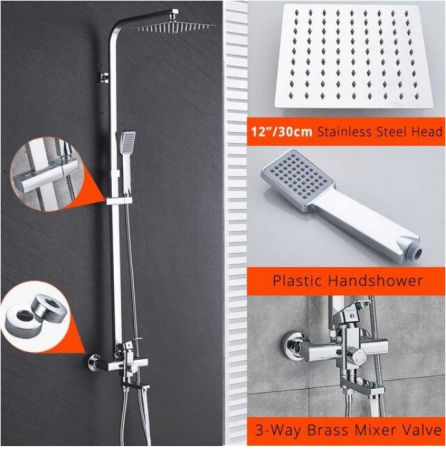 12"/30cm Stainless Steel Head

Plastic Handshower

3-Way Brass Mixer Valve