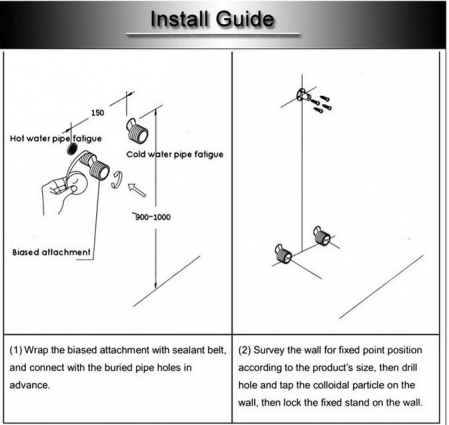 Install Guide

150

Hot water pipe fatigue

Cold water pipe fatigue

~900-1000

Biased attachment

(1) Wrap the biased attachment with sealant belt, and connect with the buried pipe holes in advance.

(2) Survey the wall for fixed point position according to the product's size, then drill hole and tap the colloidal particle on the wall, then lock the fixed stand on the wall.