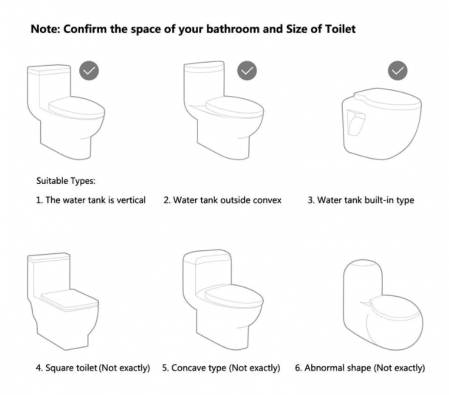 Note: Confirm the space of your bathroom and Size of Toilet

Suitable Types:

1. The water tank is vertical

2. Water tank outside convex

3. Water tank built-in type

4. Square toilet (Not exactly)

5. Concave type (Not exactly)

6. Abnormal shape (Not exactly)