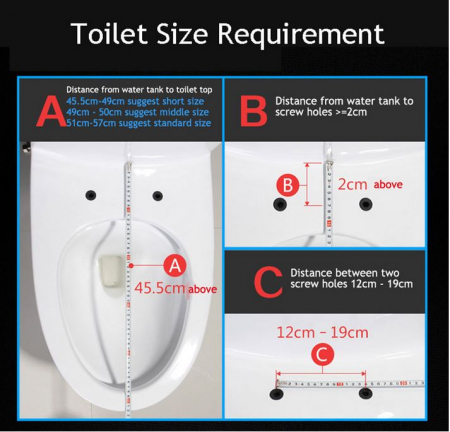 Toilet Size Requirement

A

Distance from water tank to toilet top
45.5cm-49cm suggest short size
49cm - 50cm suggest middle size
51cm-57cm suggest standard size

A
45.5cm above

B

Distance from water tank to screw holes >=2cm

B
2cm above

C

Distance between two screw holes 12cm - 19cm

12cm – 19cm
C