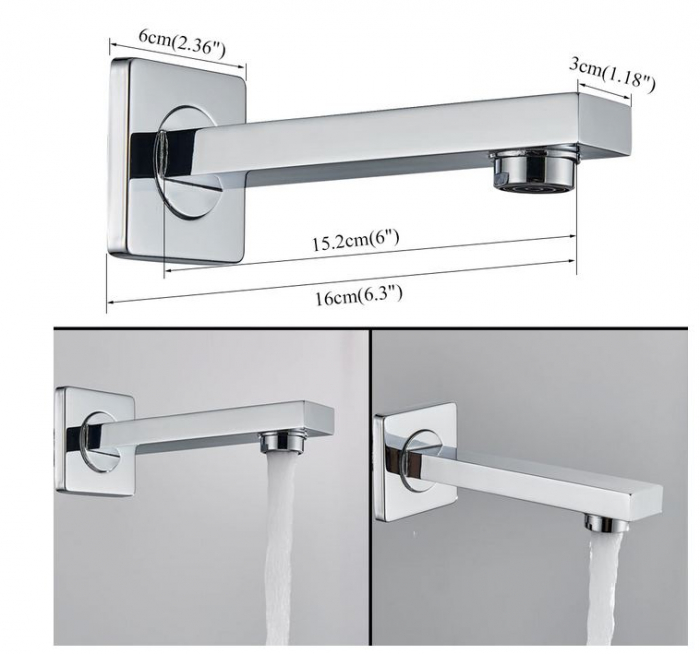 6cm(2.36")

3cm(1.18")

15.2cm(6")

16cm(6.3")