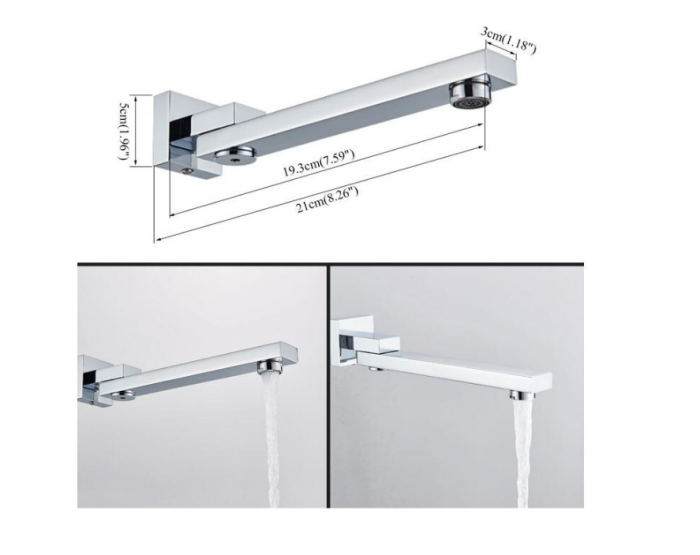 3cm(1.18")

5cm(1.96")

19.3cm(7.59")

21cm(8.26")