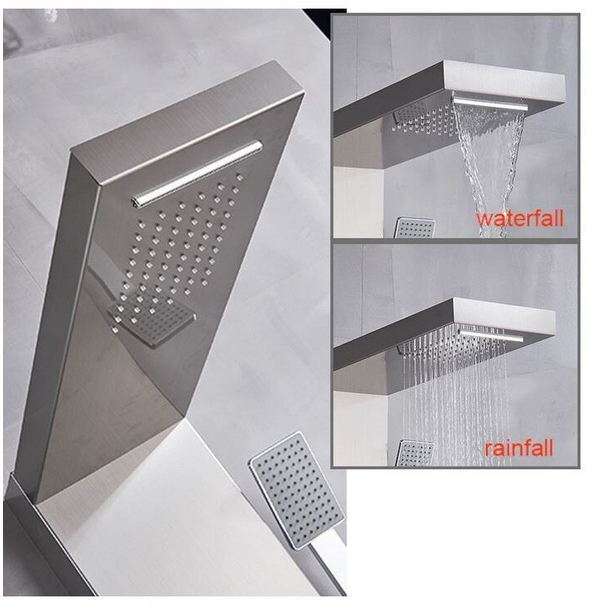 waterfall

rainfall