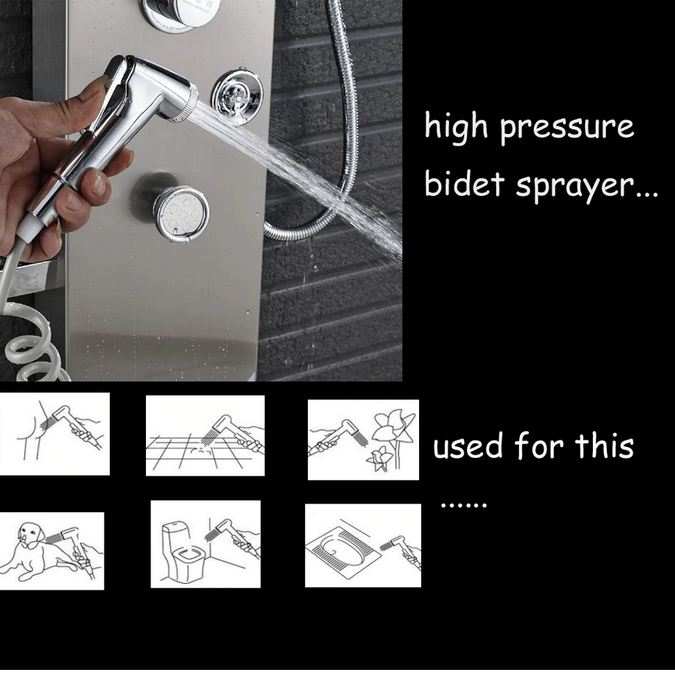 high pressure
bidet sprayer...

used for this
......