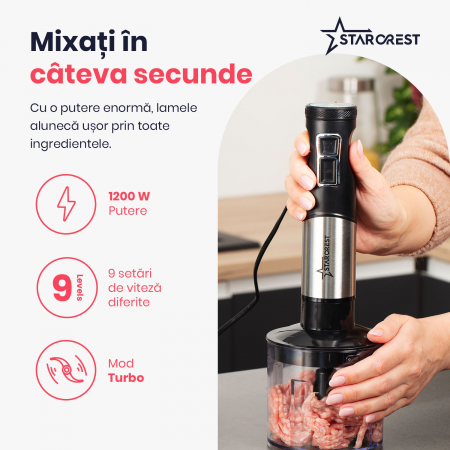 Mixați în câteva secunde

STARCREST

Cu o putere enormă, lamele alunecă ușor prin toate ingredientele.

1200 W
Putere

9 Levels

9 setări de viteză diferite

Mod
Turbo

STARCREST